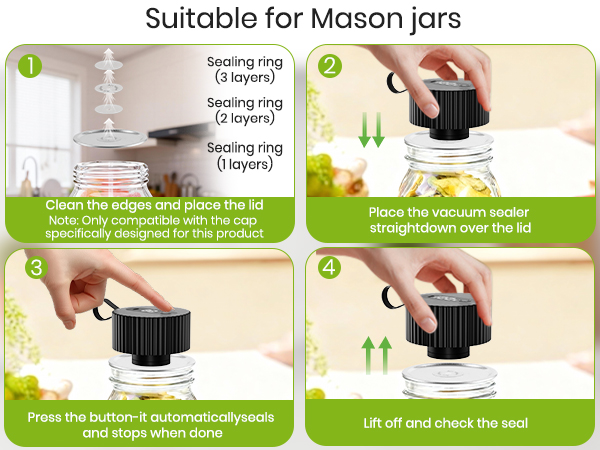 Suitable for Mason jars

1

Sealing ring (3 layers)

Sealing ring (2 layers)

Sealing ring (1 layers)

Clean the edges and place the lid
Note: Only compatible with the cap specifically designed for this product

2

Place the vacuum sealer straightdown over the lid

3

Press the button-it automaticallyseals and stops when done

4

Lift off and check the seal