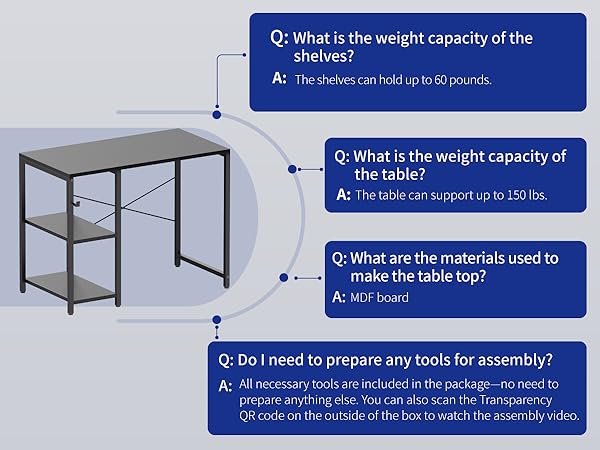 Q: What is the weight capacity of the shelves?
A: The shelves can hold up to 60 pounds.

Q: What is the weight capacity of the table?
A: The table can support up to 150 lbs.

Q: What are the materials used to make the table top?
A: MDF board

Q: Do I need to prepare any tools for assembly?
A: All necessary tools are included in the package—no need to prepare anything else. You can also scan the Transparency QR code on the outside of the box to watch the assembly video.