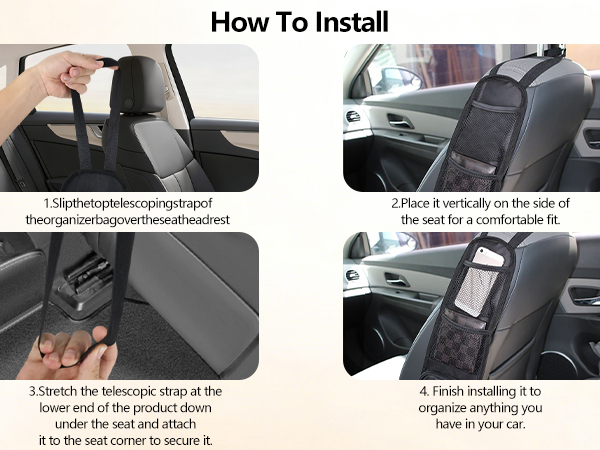 How To Install

1.Slipthetoptelescopingstrapof theorganizerbagovertheseatheadrest

2.Place it vertically on the side of the seat for a comfortable fit.

3.Stretch the telescopic strap at the lower end of the product down under the seat and attach it to the seat corner to secure it.

4. Finish installing it to organize anything you have in your car.