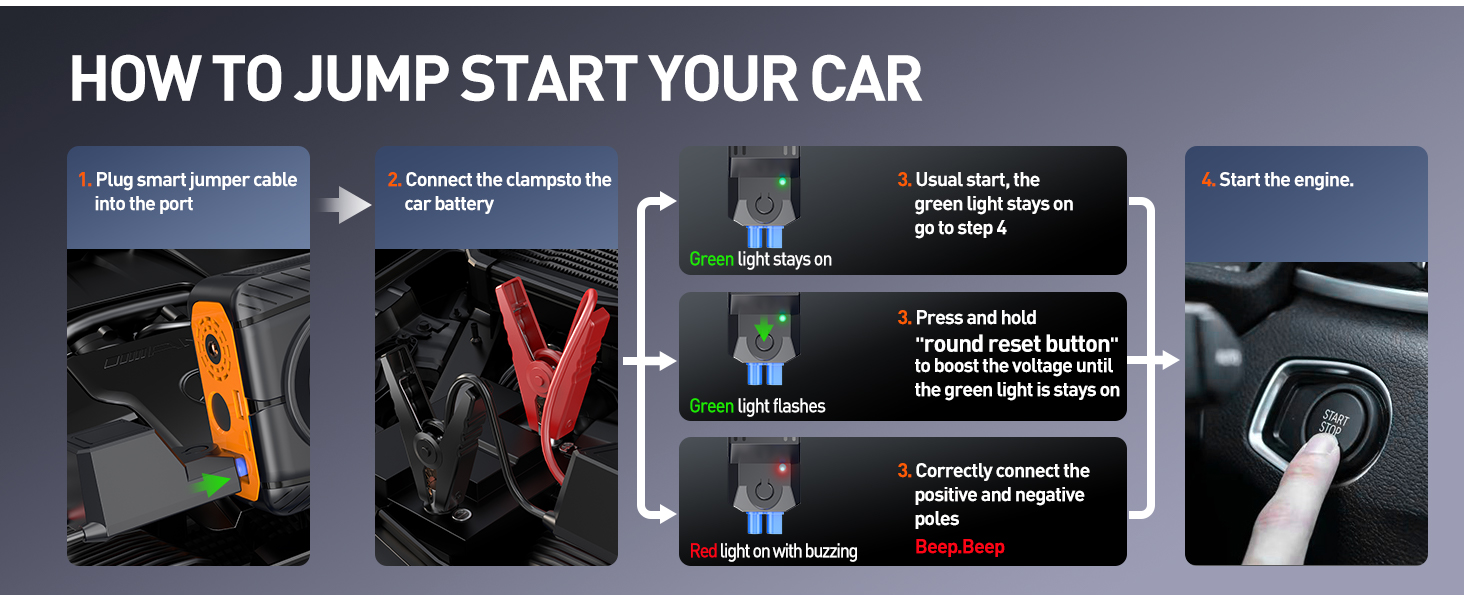 HOW TO JUMP START YOUR CAR

1. Plug smart jumper cable into the port

2. Connect the clampsto the car battery

Green light stays on

3. Usual start, the green light stays on go to step 4

Green light flashes

3. Press and hold "round reset button" to boost the voltage until the green light is stays on

Red light on with buzzing

3. Correctly connect the positive and negative poles

Beep.Beep

4. Start the engine.

START STOP