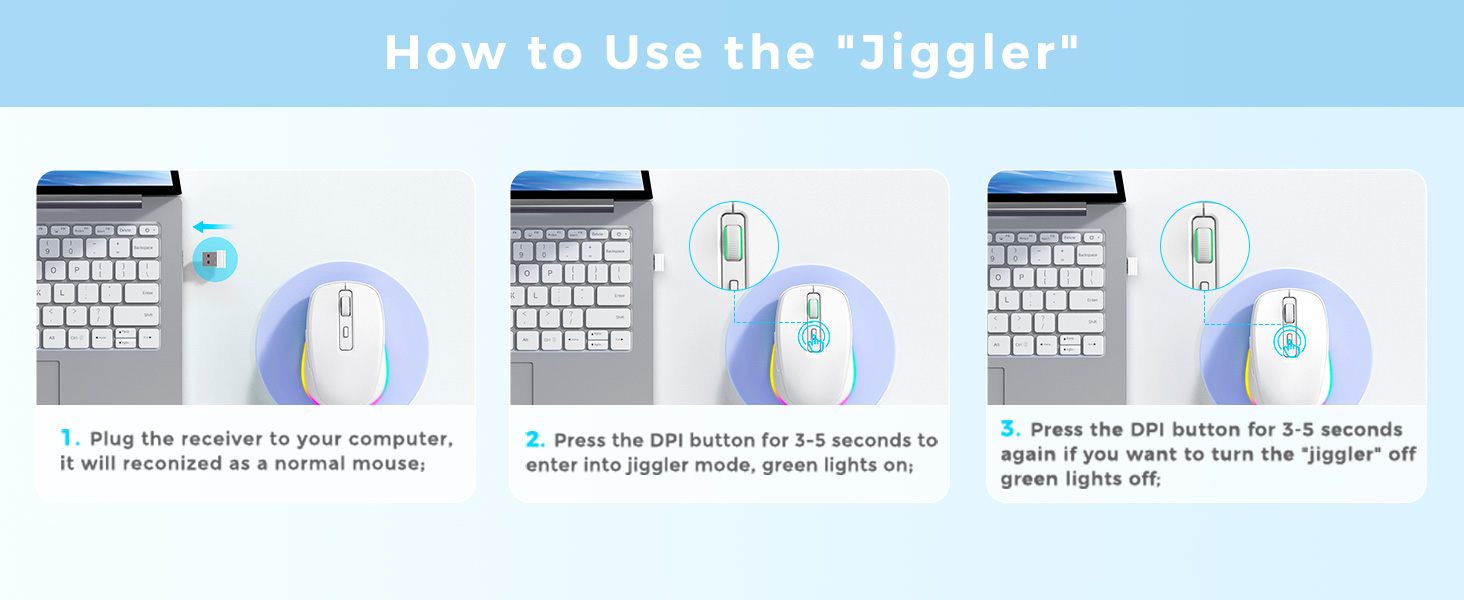 How to Use the "Jiggler"

1. Plug the receiver to your computer, it will reconized as a normal mouse;

2. Press the DPI button for 3-5 seconds to enter into jiggler mode, green lights on;

3. Press the DPI button for 3-5 seconds again if you want to turn the "jiggler" off green lights off;