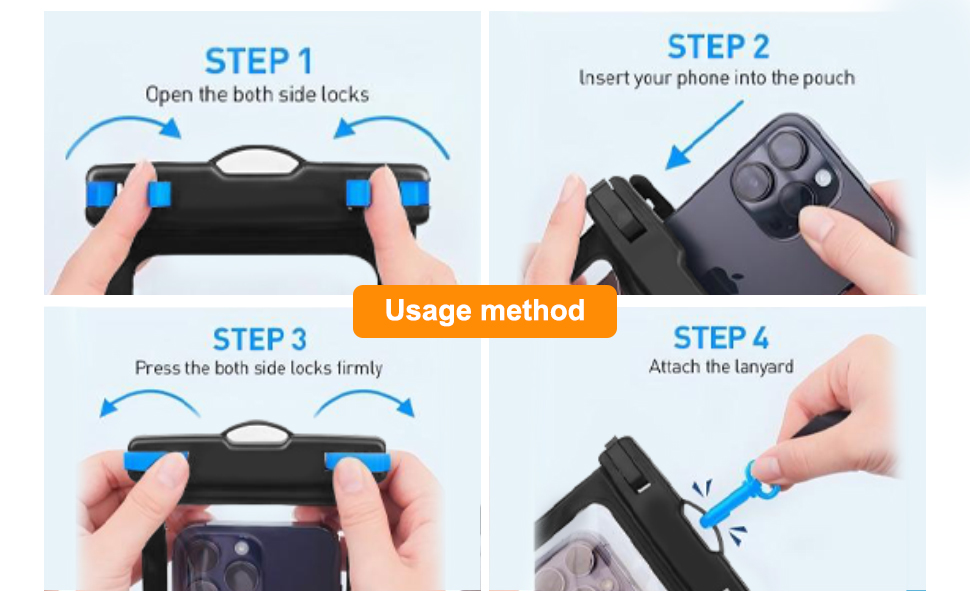 STEP 1
Open the both side locks

STEP 2
Insert your phone into the pouch

Usage method

STEP 3
Press the both side locks firmly

STEP 4
Attach the lanyard