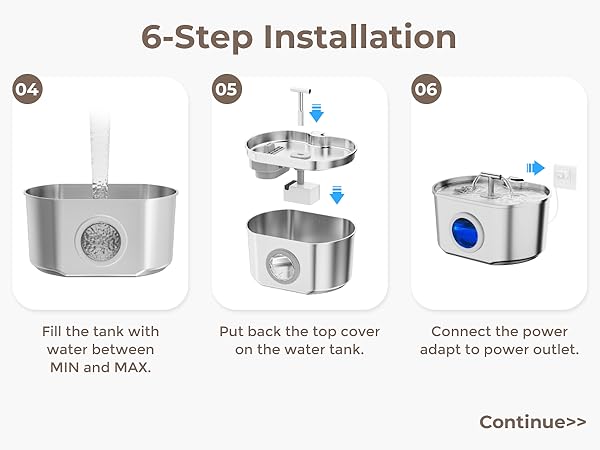 6-Step Installation

04

Fill the tank with water between MIN and MAX.

05

Put back the top cover on the water tank.

06

Connect the power adapt to power outlet.

Continue>>