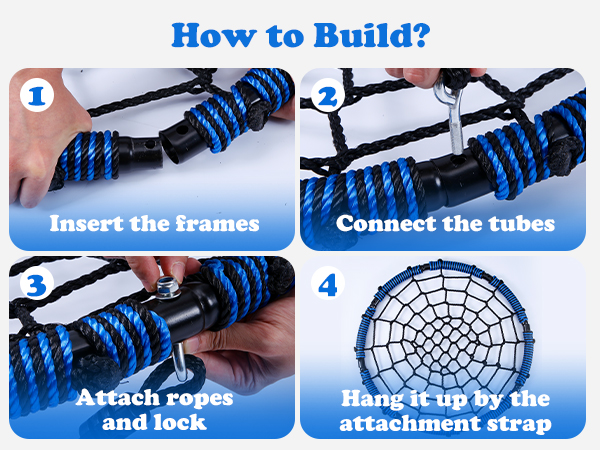 How to Build?

1
Insert the frames

2
Connect the tubes

3
Attach ropes and lock

4
Hang it up by the attachment strap