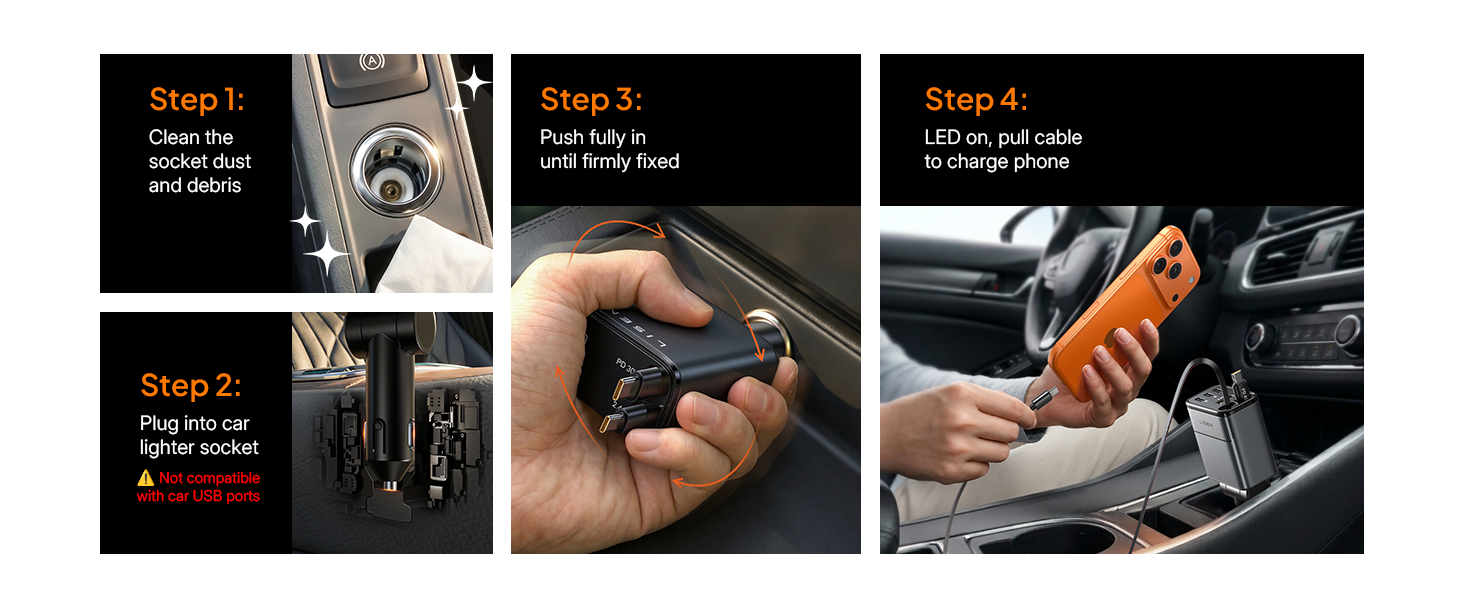 Step 1:
Clean the socket dust and debris

Step 2:
Plug into car lighter socket
⚠️ Not compatible with car USB ports

Step 3:
Push fully in until firmly fixed

LISEN
PD 30

Step 4:
LED on, pull cable to charge phone

LISEN