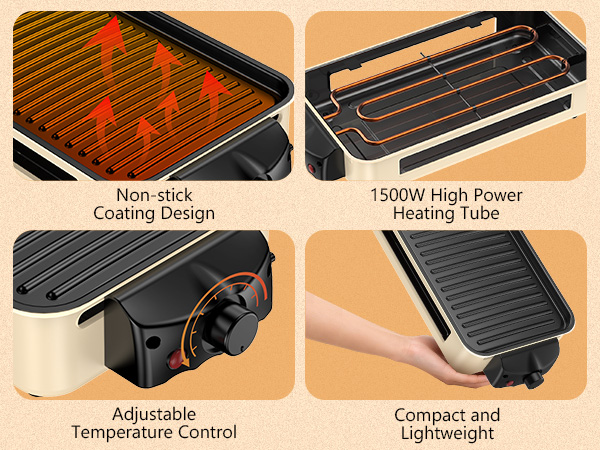 Non-stick
Coating Design

1500W High Power
Heating Tube

Adjustable
Temperature Control

Compact and
Lightweight