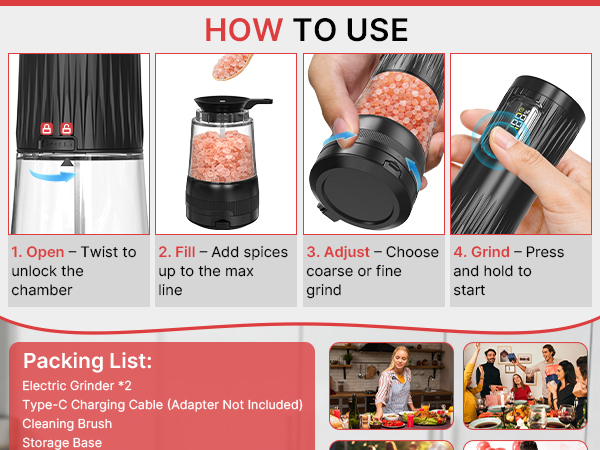 HOW TO USE

1. Open – Twist to unlock the chamber

2. Fill – Add spices up to the max line

3. Adjust – Choose coarse or fine grind

4. Grind – Press and hold to start

Packing List:
Electric Grinder *2
Type-C Charging Cable (Adapter Not Included)
Cleaning Brush
Storage Base