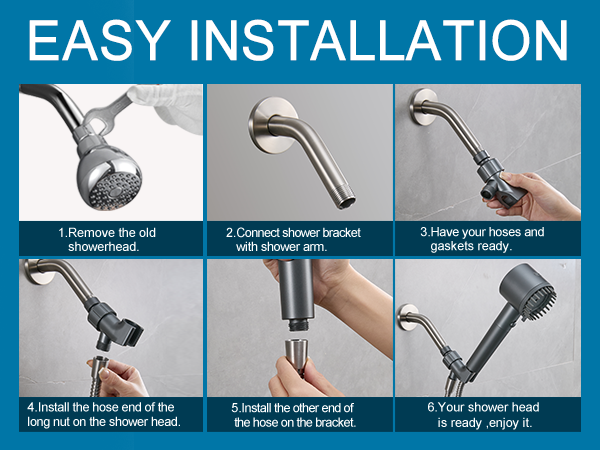 EASY INSTALLATION

1.Remove the old showerhead.

2.Connect shower bracket with shower arm.

3.Have your hoses and gaskets ready.

4.Install the hose end of the long nut on the shower head.

5.Install the other end of the hose on the bracket.

6.Your shower head is ready ,enjoy it.