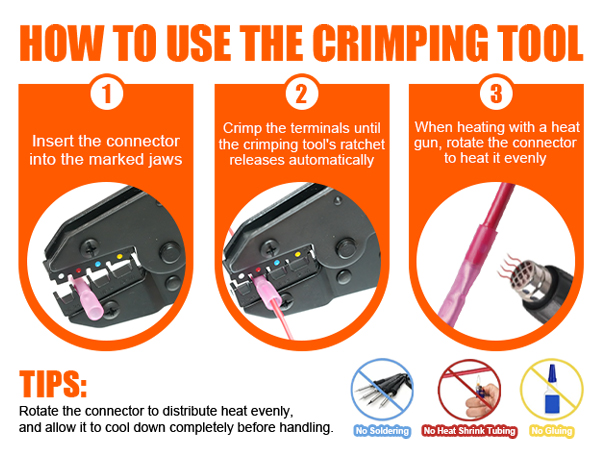 HOW TO USE THE CRIMPING TOOL

1
Insert the connector into the marked jaws

2
Crimp the terminals until the crimping tool's ratchet releases automatically

3
When heating with a heat gun, rotate the connector to heat it evenly

TIPS:
Rotate the connector to distribute heat evenly, and allow it to cool down completely before handling.

No Soldering
No Heat Shrink Tubing
No Gluing