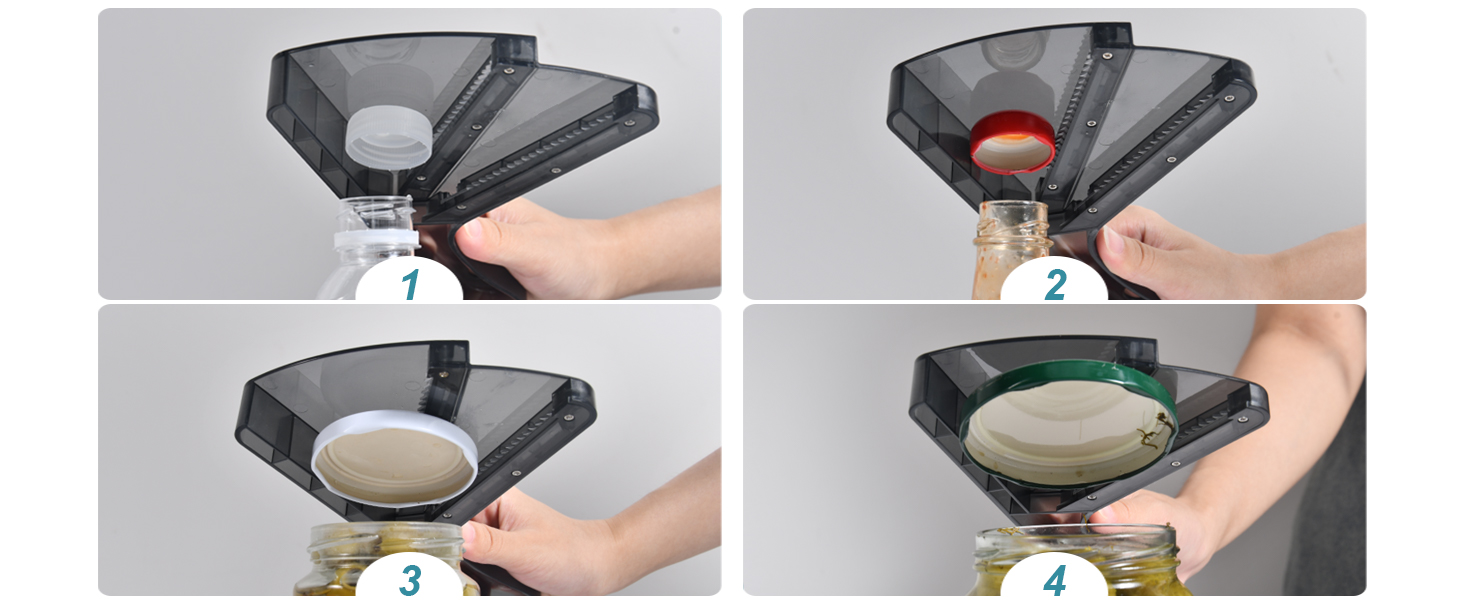 1

2

3

4