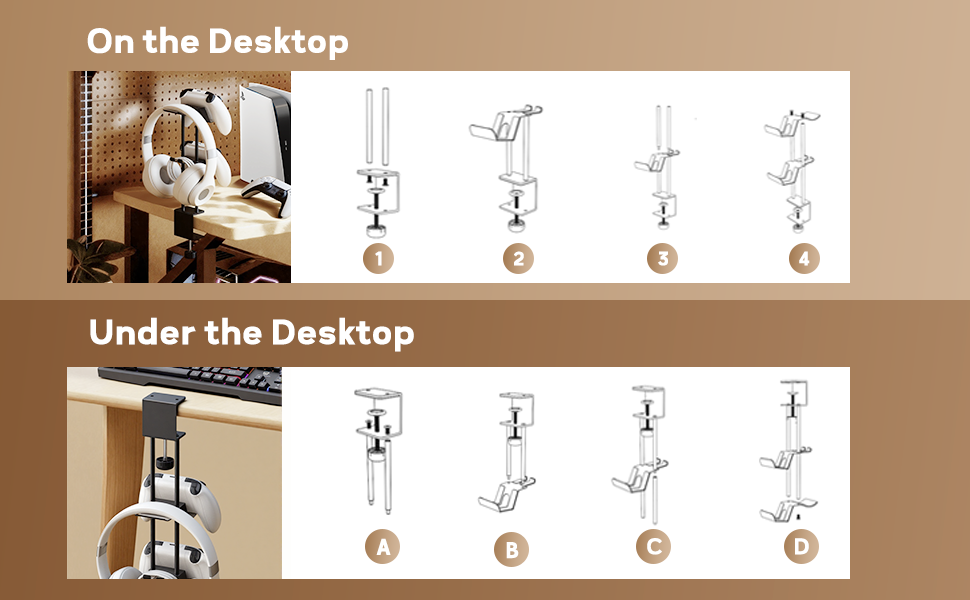 On the Desktop

1

2

3

4

Under the Desktop

A

B

C

D