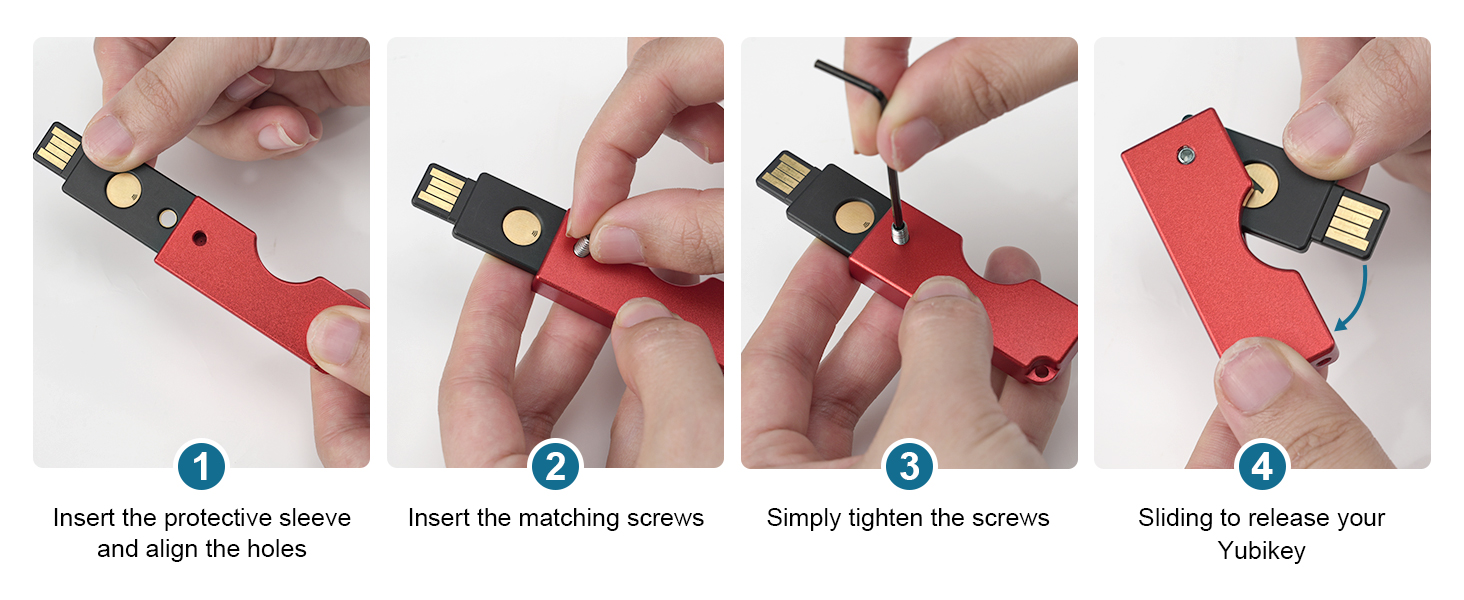 1
Insert the protective sleeve and align the holes

2
Insert the matching screws

3
Simply tighten the screws

4
Sliding to release your Yubikey