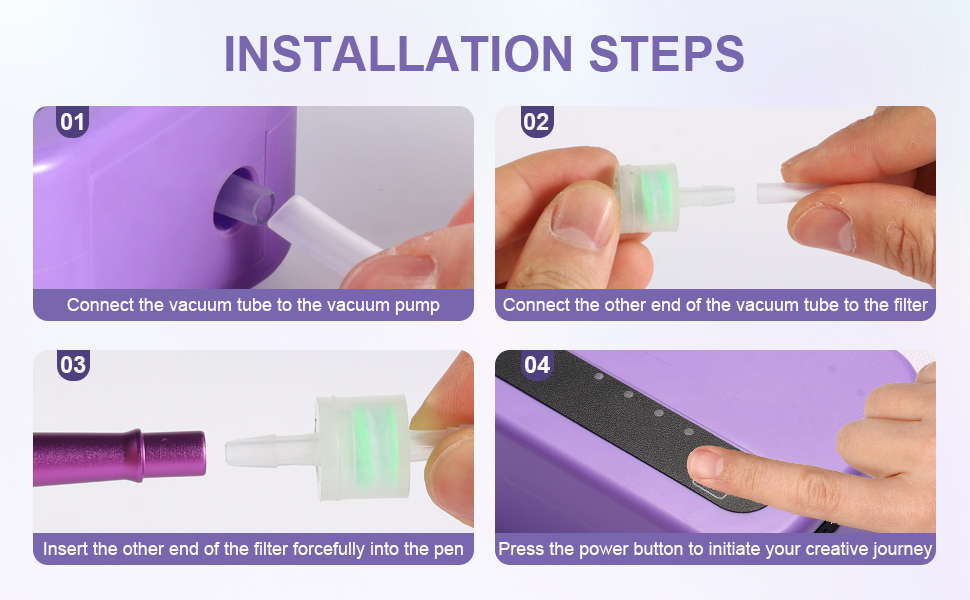 INSTALLATION STEPS

01

Connect the vacuum tube to the vacuum pump

02

Connect the other end of the vacuum tube to the filter

03

Insert the other end of the filter forcefully into the pen

04

Press the power button to initiate your creative journey