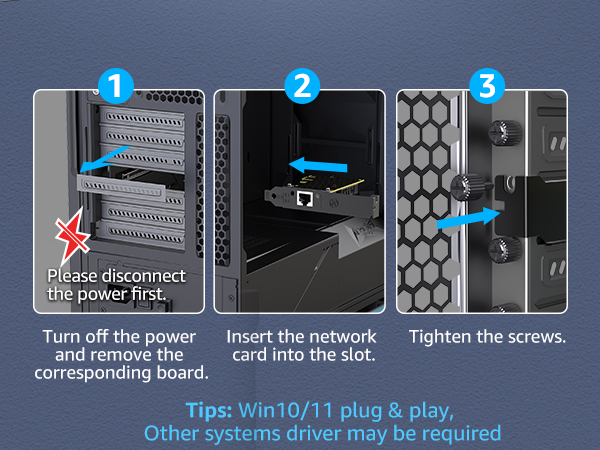 1

Please disconnect the power first.

Turn off the power and remove the corresponding board.

2

Insert the network card into the slot.

3

Tighten the screws.

Tips: Win10/11 plug & play,
Other systems driver may be required