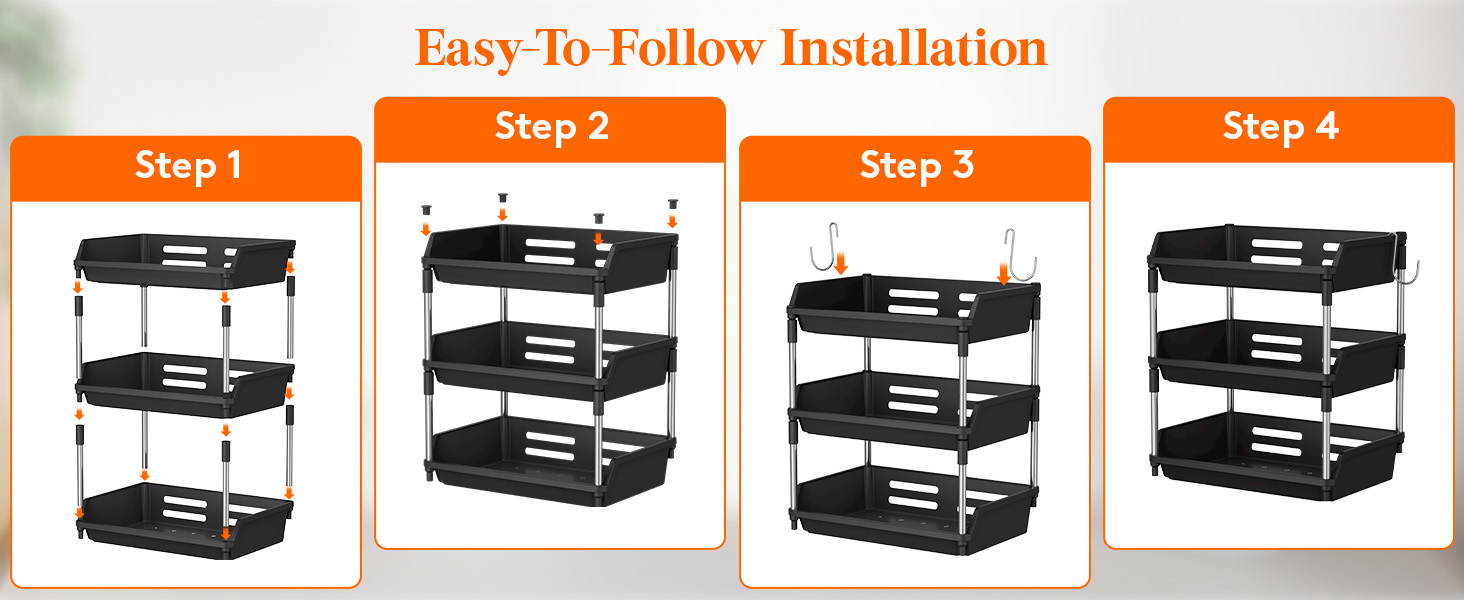 Easy-To-Follow Installation

Step 1

Step 2

Step 3

Step 4