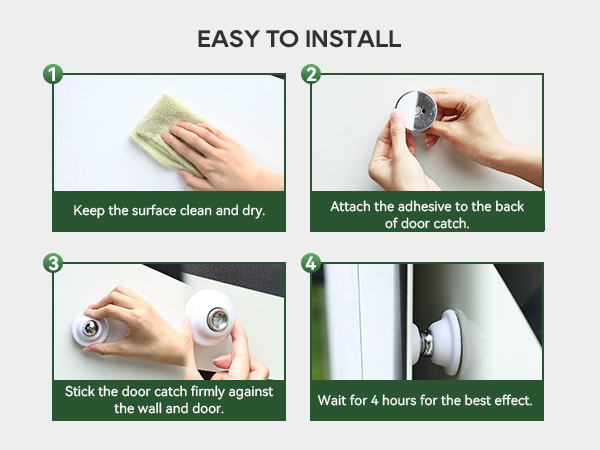 EASY TO INSTALL

1

Keep the surface clean and dry.

2

Attach the adhesive to the back of door catch.

3

Stick the door catch firmly against the wall and door.

4

Wait for 4 hours for the best effect.