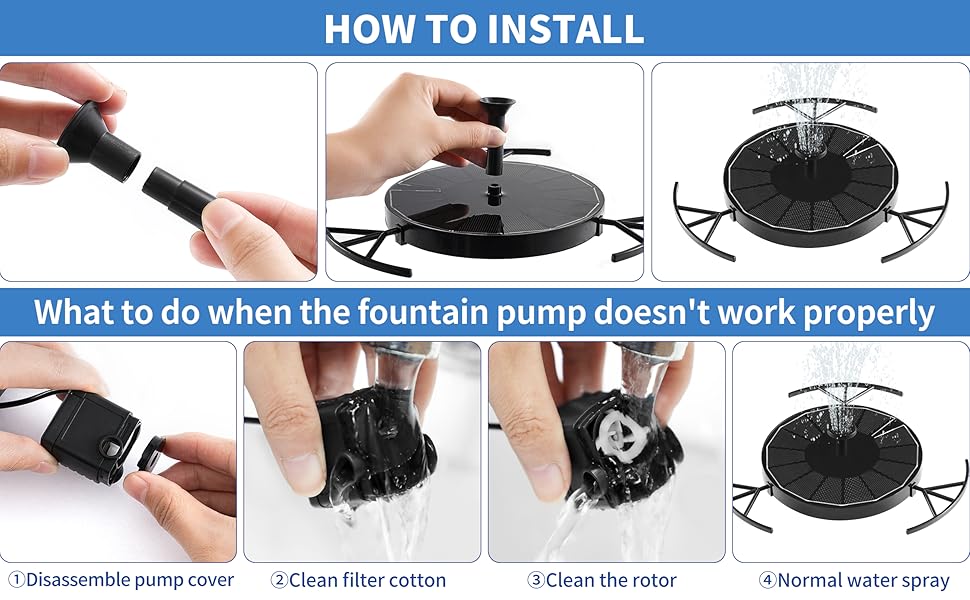 HOW TO INSTALL

What to do when the fountain pump doesn't work properly

①Disassemble pump cover ②Clean filter cotton ③Clean the rotor ④Normal water spray