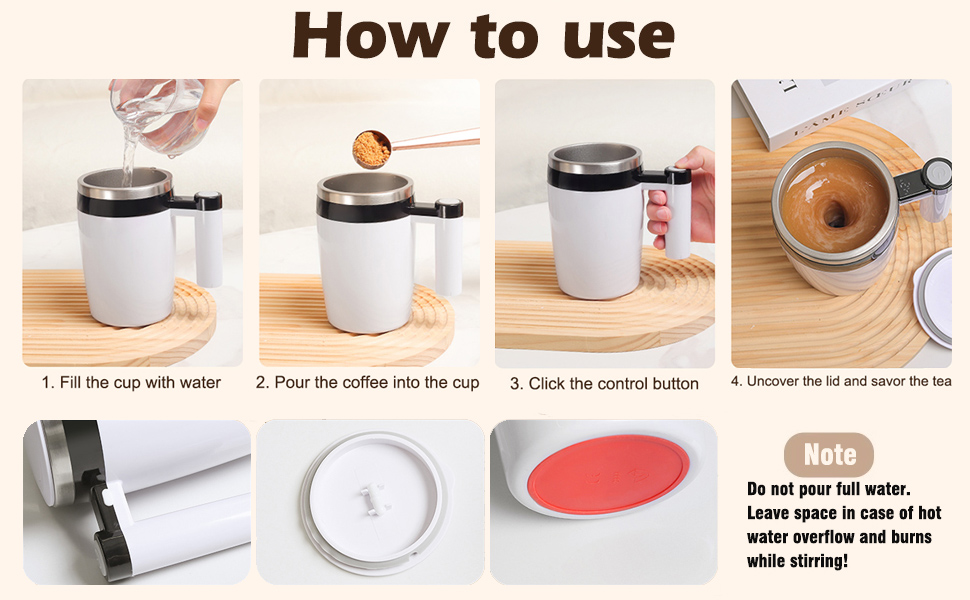 How to use

1. Fill the cup with water

2. Pour the coffee into the cup

3. Click the control button

4. Uncover the lid and savor the tea

Note

Do not pour full water. Leave space in case of hot water overflow and burns while stirring!