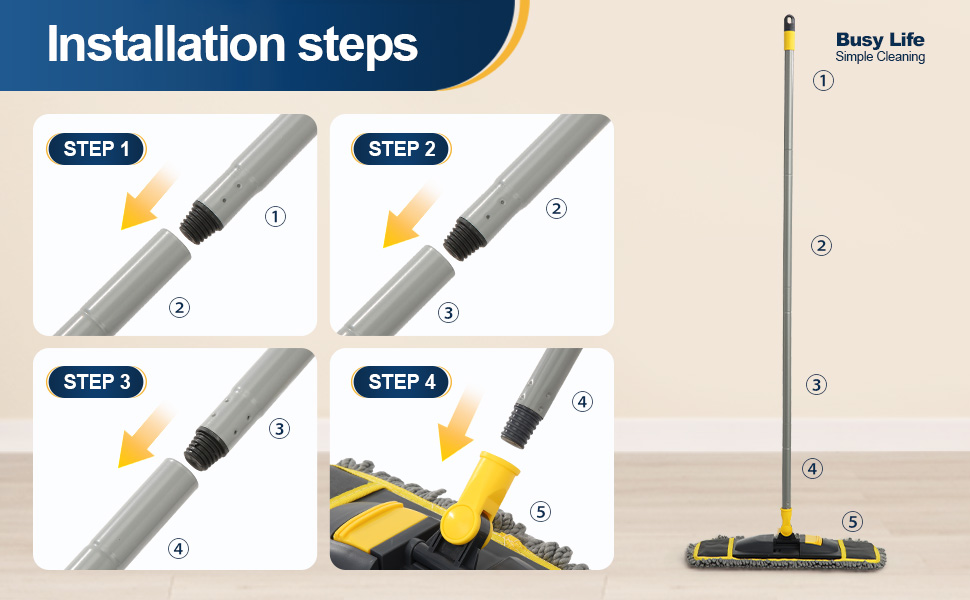 Installation steps

STEP 1

①

②

STEP 2

②

③

STEP 3

③

④

STEP 4

④

⑤

Busy Life
Simple Cleaning

①

②

③

④

⑤