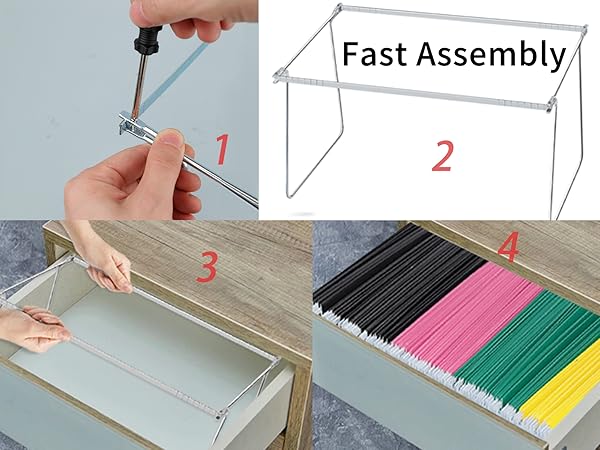 1

Fast Assembly

2

3

4