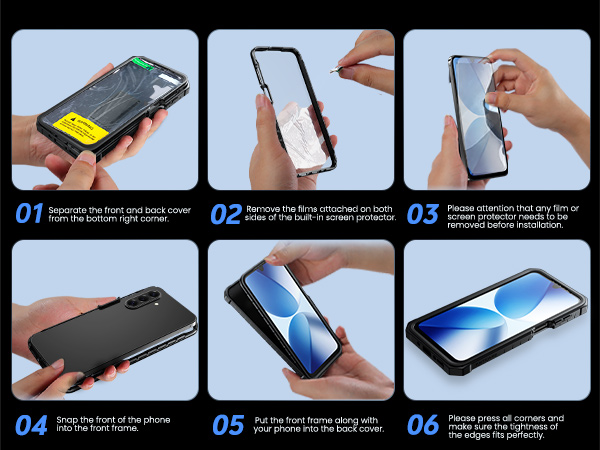 01 Separate the front and back cover from the bottom right corner.

02 Remove the films attached on both sides of the built-in screen protector.

03 Please attention that any film or screen protector needs to be removed before installation.

04 Snap the front of the phone into the front frame.

05 Put the front frame along with your phone into the back cover.

06 Please press all corners and make sure the tightness of the edges fits perfectly.