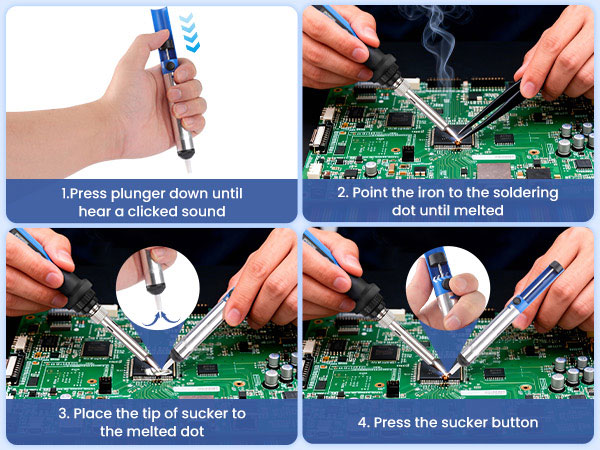 1.Press plunger down until hear a clicked sound

2. Point the iron to the soldering dot until melted

3. Place the tip of sucker to the melted dot

4. Press the sucker button