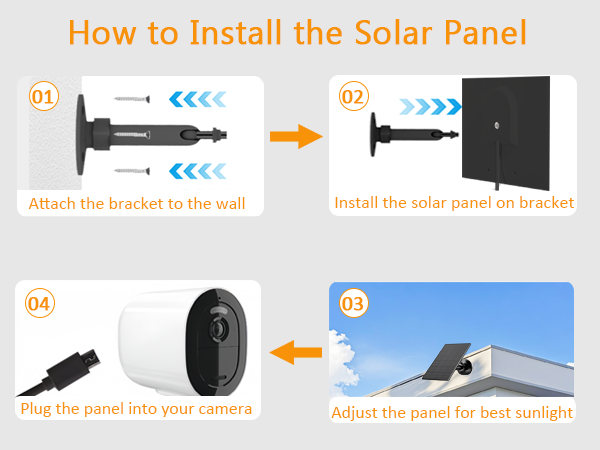 How to Install the Solar Panel

01

Attach the bracket to the wall

02

Install the solar panel on bracket

03

Adjust the panel for best sunlight

04

Plug the panel into your camera