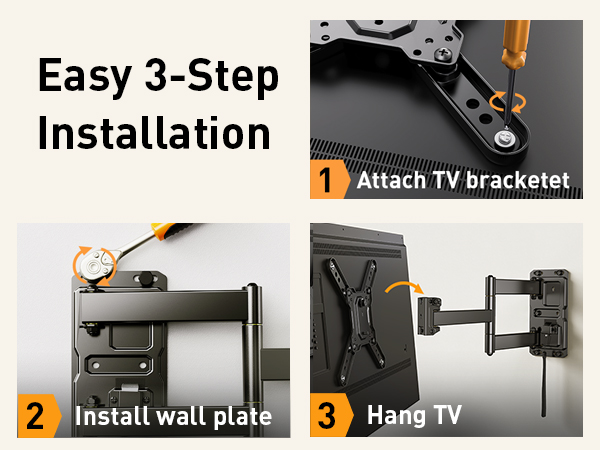 Easy 3-Step Installation

1 Attach TV bracketet

2 Install wall plate

3 Hang TV