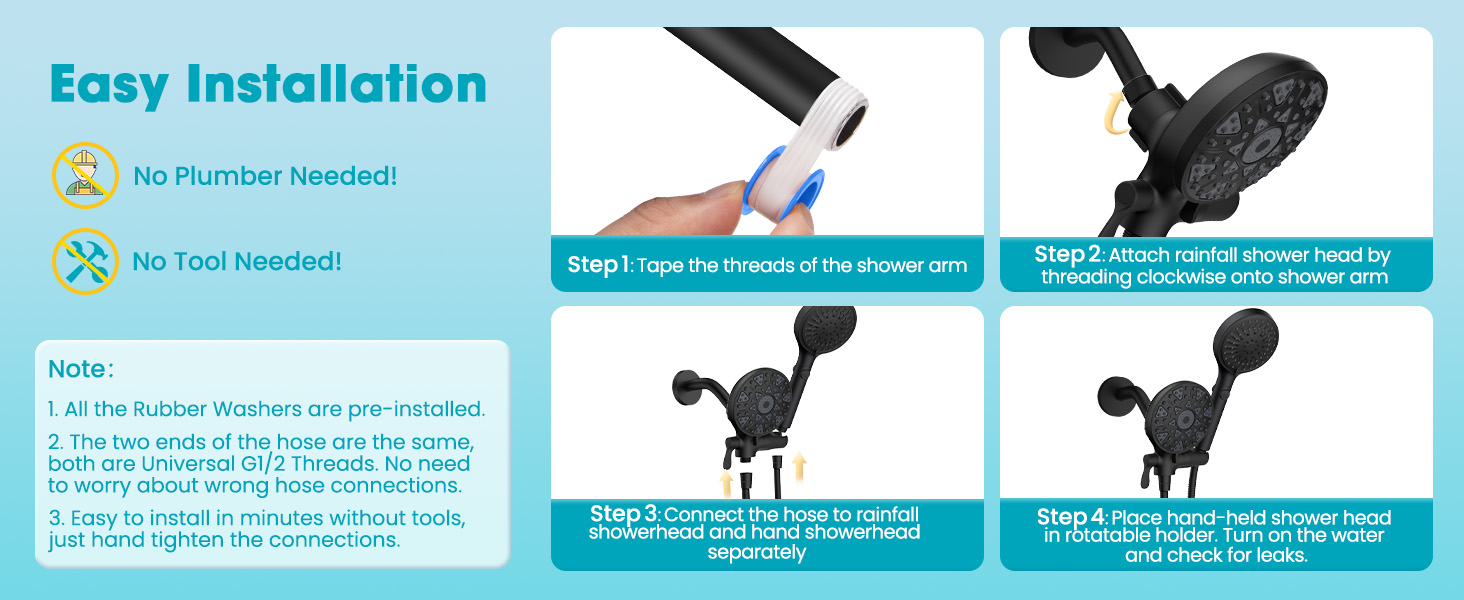 Easy Installation

No Plumber Needed!

No Tool Needed!

Note:

1. All the Rubber Washers are pre-installed.

2. The two ends of the hose are the same, both are Universal G1/2 Threads. No need to worry about wrong hose connections.

3. Easy to install in minutes without tools, just hand tighten the connections.

Step 1: Tape the threads of the shower arm

Step 2: Attach rainfall shower head by threading clockwise onto shower arm

Step 3: Connect the hose to rainfall showerhead and hand showerhead separately

Step 4: Place hand-held shower head in rotatable holder. Turn on the water and check for leaks.