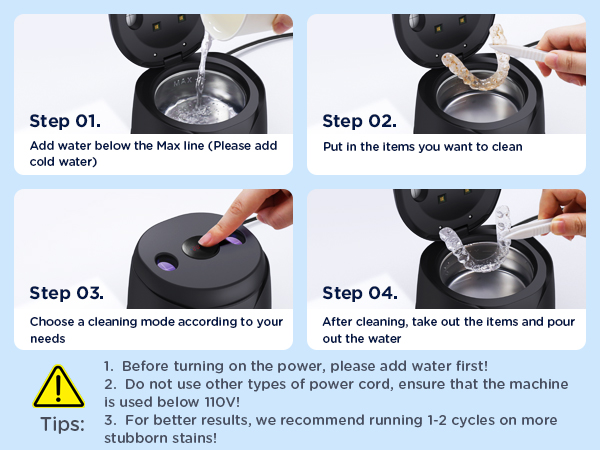 MAX

Step 01.
Add water below the Max line (Please add cold water)

Step 02.
Put in the items you want to clean

Step 03.
Choose a cleaning mode according to your needs

Step 04.
After cleaning, take out the items and pour out the water

Tips:
1. Before turning on the power, please add water first!
2. Do not use other types of power cord, ensure that the machine is used below 110V!
3. For better results, we recommend running 1-2 cycles on more stubborn stains!