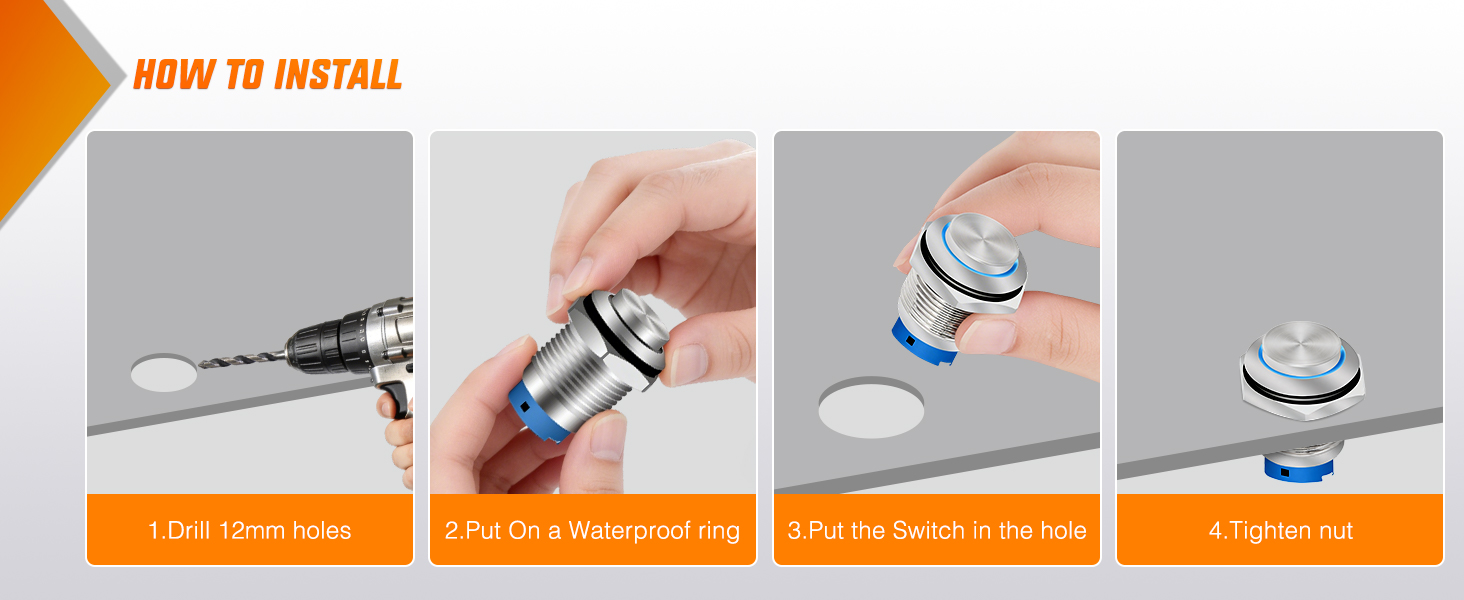 HOW TO INSTALL

1.Drill 12mm holes

2.Put On a Waterproof ring

3.Put the Switch in the hole

4.Tighten nut