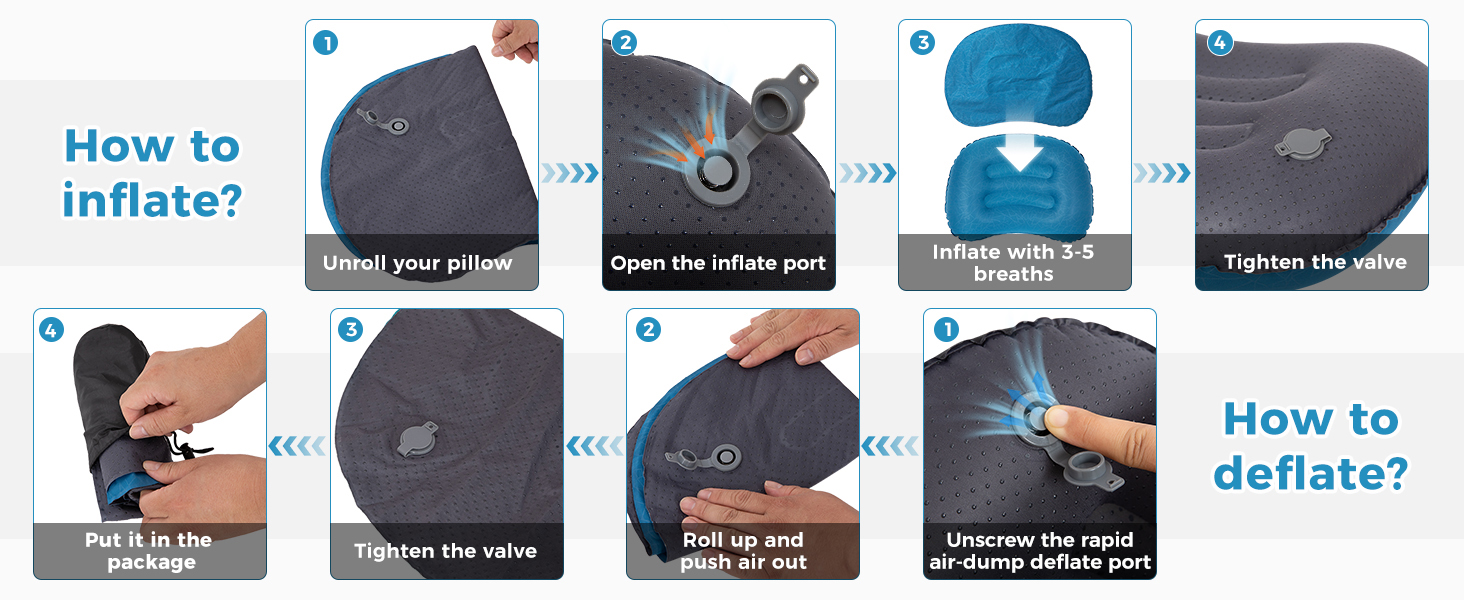 How to inflate?

1
Unroll your pillow

2
Open the inflate port

3
Inflate with 3-5 breaths

4
Tighten the valve

How to deflate?

1
Unscrew the rapid air-dump deflate port

2
Roll up and push air out

3
Tighten the valve

4
Put it in the package