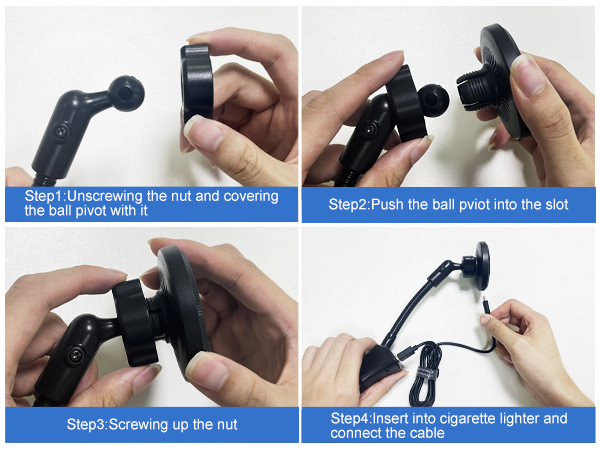 Step1:Unscrewing the nut and covering the ball pivot with it

Step2:Push the ball pviot into the slot

Step3:Screwing up the nut

Step4:Insert into cigarette lighter and connect the cable