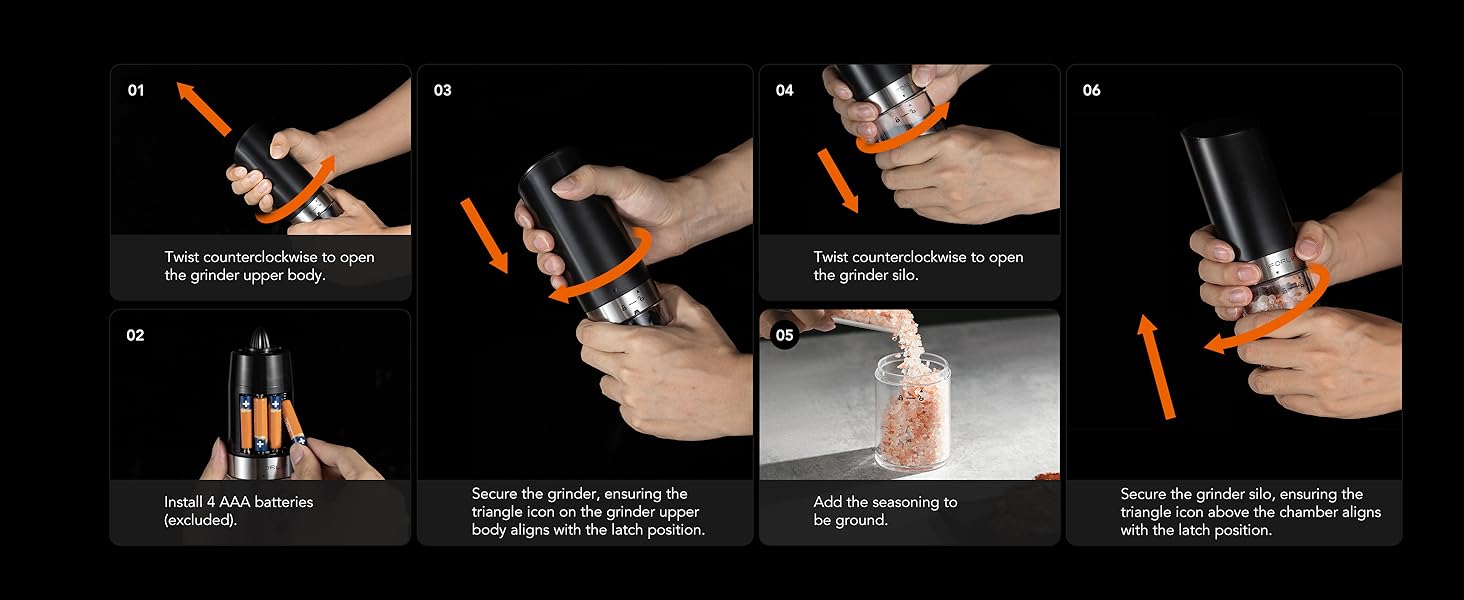 01

Twist counterclockwise to open the grinder upper body.

02

Install 4 AAA batteries (excluded).

03

Secure the grinder, ensuring the triangle icon on the grinder upper body aligns with the latch position.

04

Twist counterclockwise to open the grinder silo.

05

Add the seasoning to be ground.

06

Secure the grinder silo, ensuring the triangle icon above the chamber aligns with the latch position.