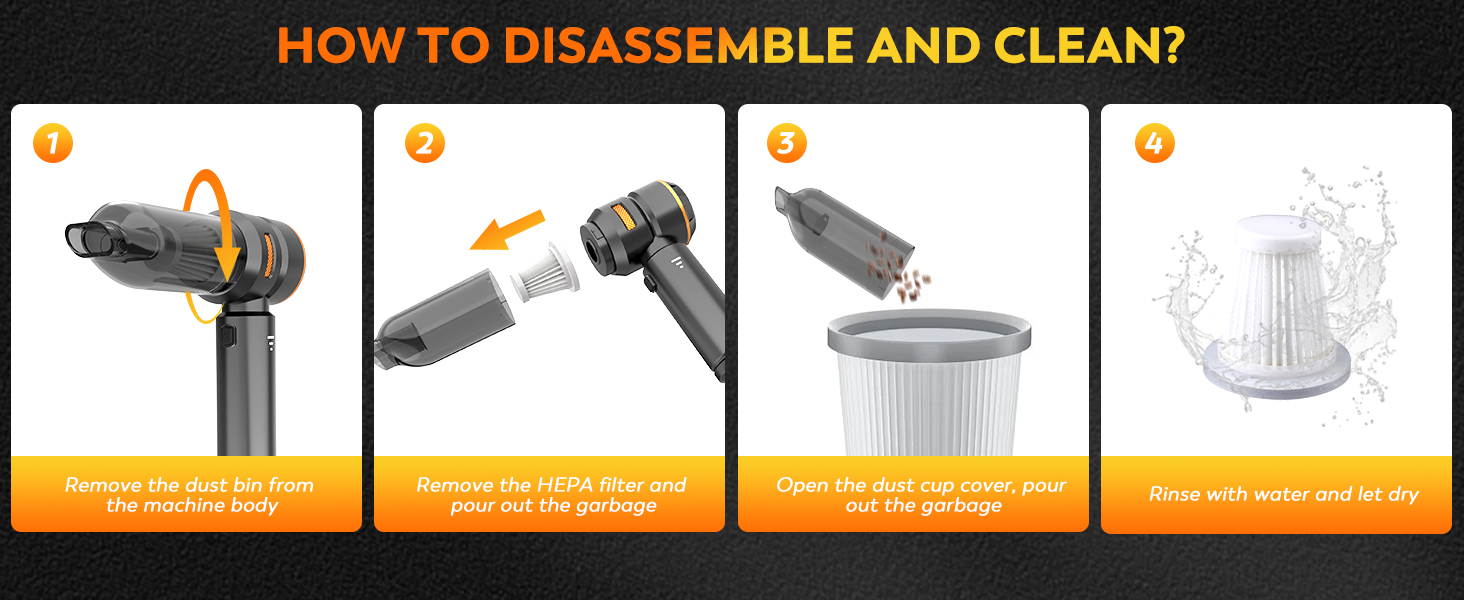 HOW TO DISASSEMBLE AND CLEAN?

1

Remove the dust bin from the machine body

2

Remove the HEPA filter and pour out the garbage

3

Open the dust cup cover, pour out the garbage

4

Rinse with water and let dry