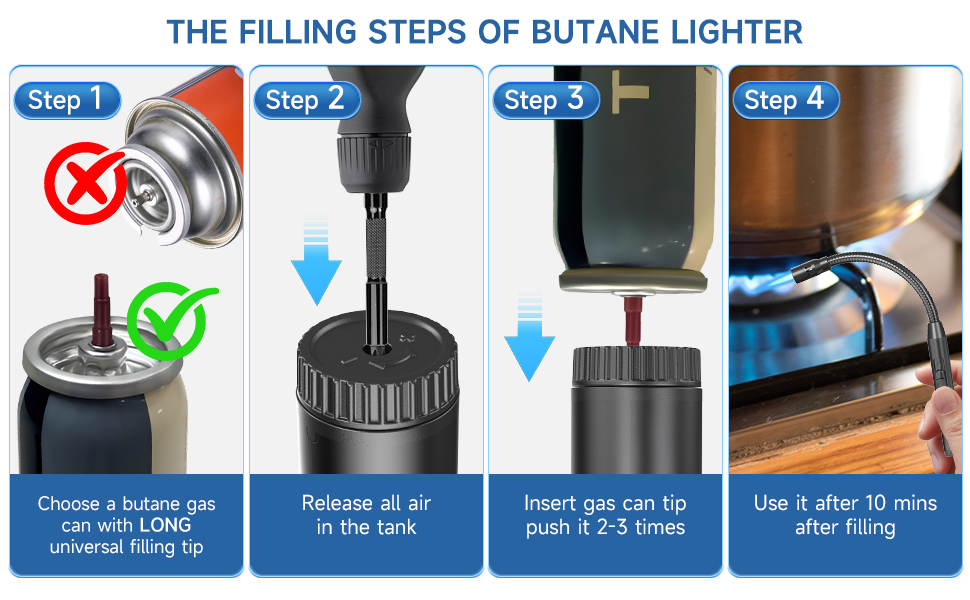 THE FILLING STEPS OF BUTANE LIGHTER

Step 1

Choose a butane gas can with LONG universal filling tip

Step 2

Release all air in the tank

Step 3

Insert gas can tip push it 2-3 times

Step 4

Use it after 10 mins after filling