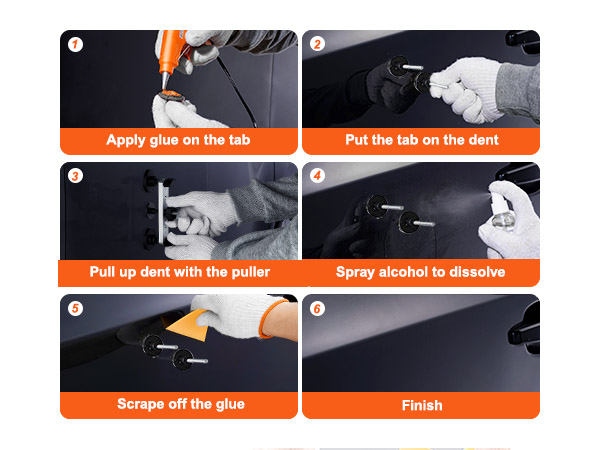 1
Apply glue on the tab

2
Put the tab on the dent

3
Pull up dent with the puller

4
Spray alcohol to dissolve

5
Scrape off the glue

6
Finish