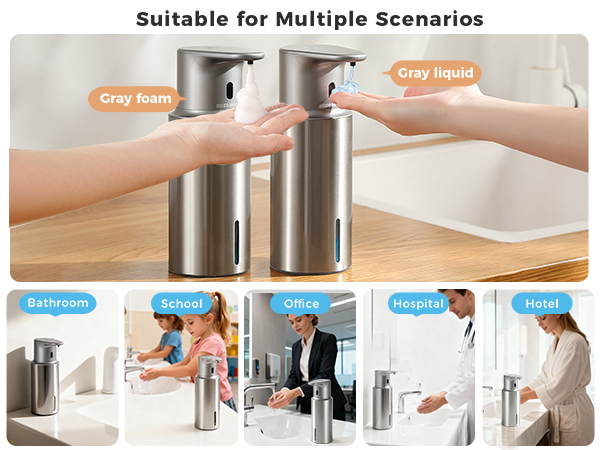 Suitable for Multiple Scenarios

Gray foam

Gray liquid

Bathroom

School

Office

Hospital

Hotel