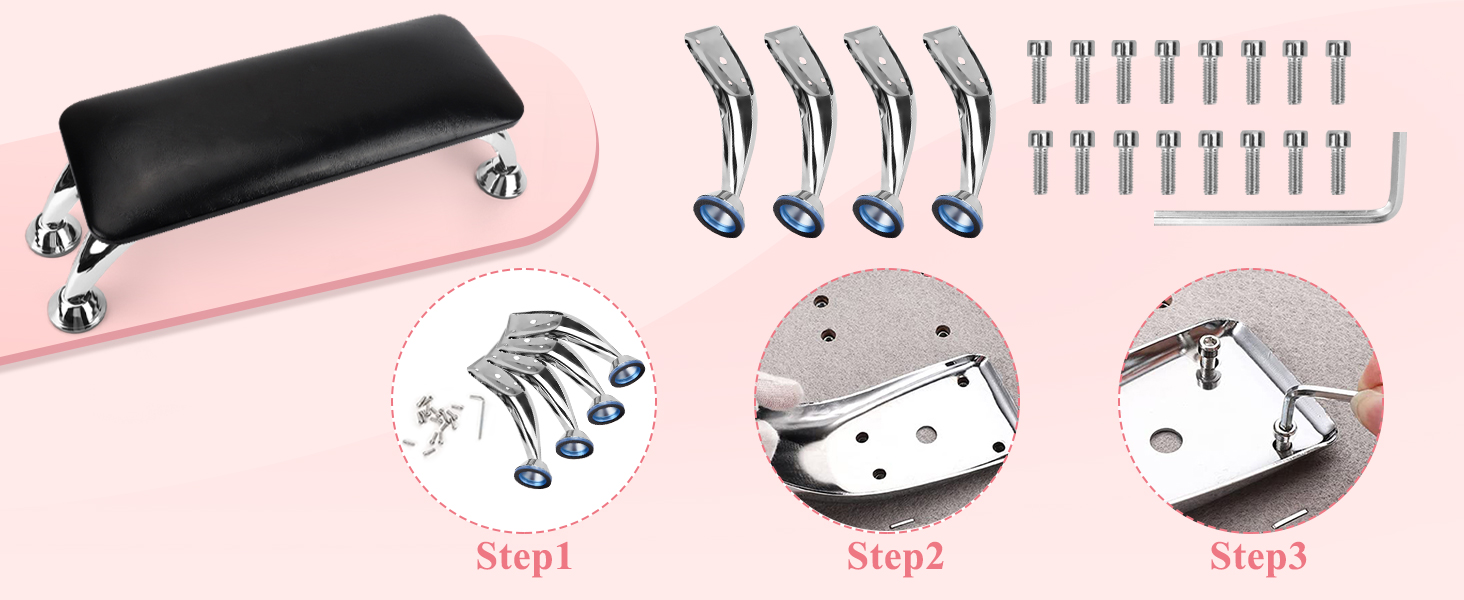 Step1

Step2

Step3