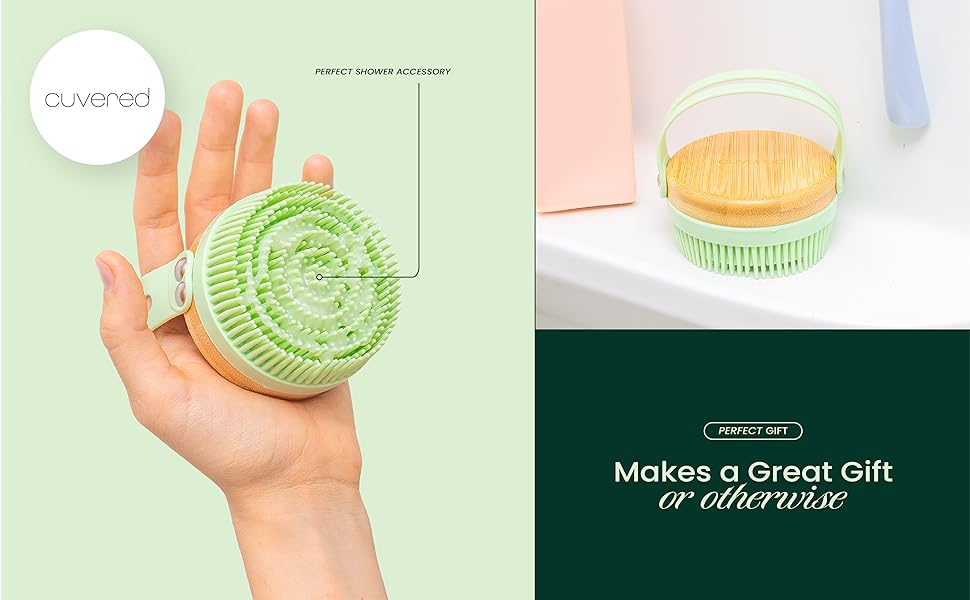 cuvered

PERFECT SHOWER ACCESSORY

PERFECT GIFT

Makes a Great Gift
or otherwise