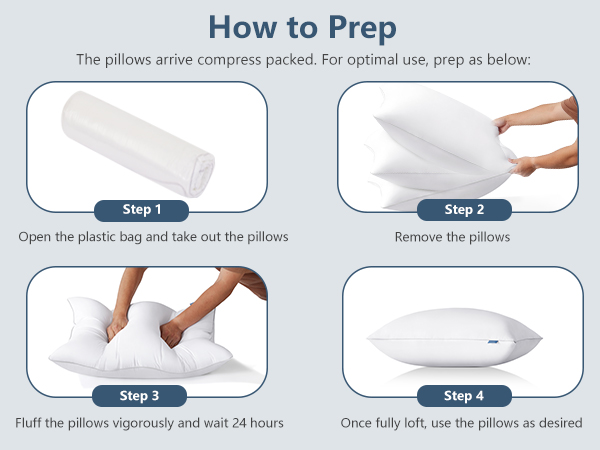 How to Prep

The pillows arrive compress packed. For optimal use, prep as below:

Step 1

Open the plastic bag and take out the pillows

Step 2

Remove the pillows

Step 3

Fluff the pillows vigorously and wait 24 hours

Step 4

Once fully loft, use the pillows as desired