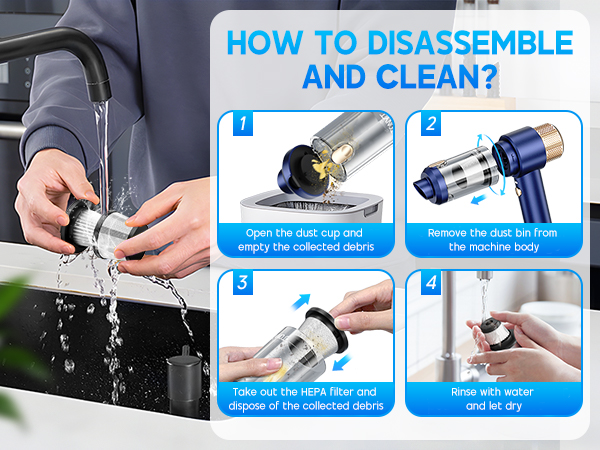 HOW TO DISASSEMBLE AND CLEAN?

1

Open the dust cup and empty the collected debris

2

Remove the dust bin from the machine body

3

Take out the HEPA filter and dispose of the collected debris

4

Rinse with water and let dry