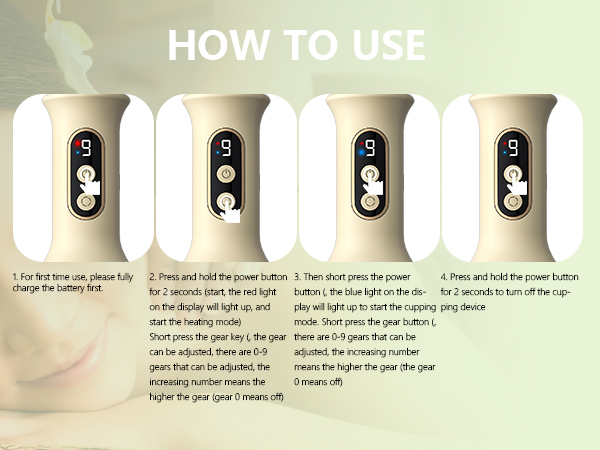 HOW TO USE

9

9

9

9

1. For first time use, please fully charge the battery first.

2. Press and hold the power button for 2 seconds (start, the red light on the display will light up, and start the heating mode)
Short press the gear key (, the gear can be adjusted, there are 0-9 gears that can be adjusted, the increasing number means the higher the gear (gear 0 means off)

3. Then short press the power button (, the blue light on the display will light up to start the cupping mode. Short press the gear button (, there are 0-9 gears that can be adjusted, the increasing number means the higher the gear (the gear 0 means off)

4. Press and hold the power button for 2 seconds to turn off the cupping device