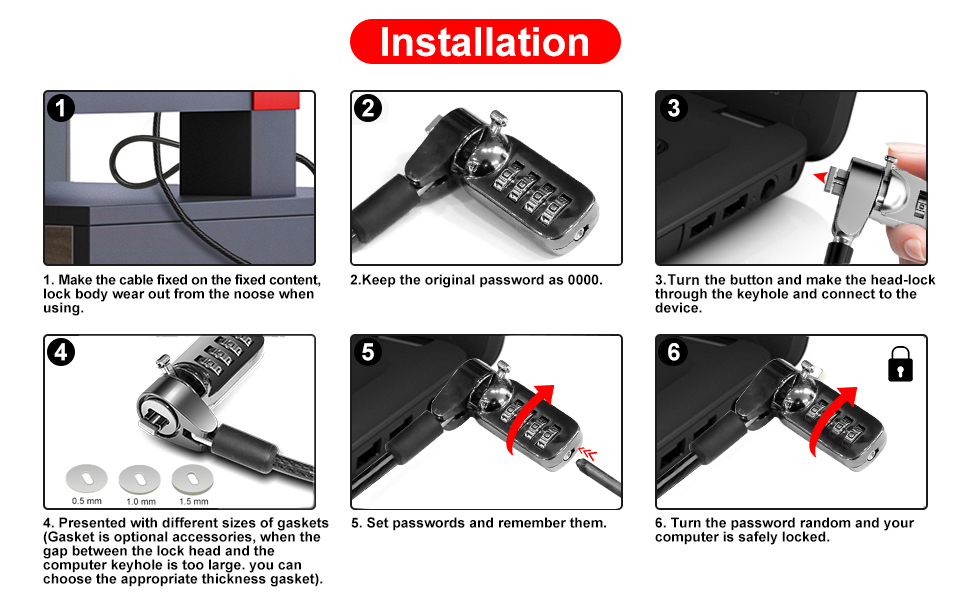 Installation

1

1. Make the cable fixed on the fixed content, lock body wear out from the noose when using.

2

2.Keep the original password as 0000.

3

3.Turn the button and make the head-lock through the keyhole and connect to the device.

4

0.5 mm 1.0 mm 1.5 mm

4. Presented with different sizes of gaskets (Gasket is optional accessories, when the gap between the lock head and the computer keyhole is too large. you can choose the appropriate thickness gasket).

5

5. Set passwords and remember them.

6

6. Turn the password random and your computer is safely locked.