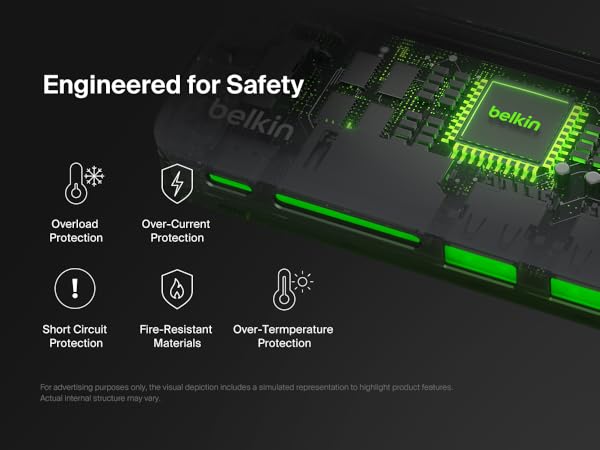 Engineered for Safety

belkin

belkin

Overload Protection

Over-Current Protection

Short Circuit Protection

Fire-Resistant Materials

Over-Termperature Protection

For advertising purposes only, the visual depiction includes a simulated representation to highlight product features. Actual internal structure may vary.