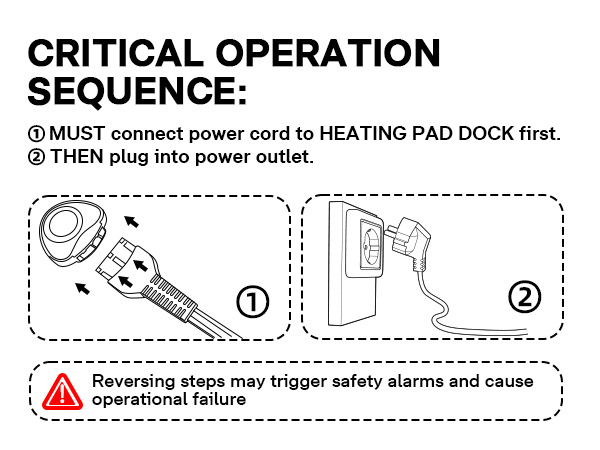 CRITICAL OPERATION SEQUENCE:

① MUST connect power cord to HEATING PAD DOCK first.
② THEN plug into power outlet.

①

②

Reversing steps may trigger safety alarms and cause operational failure