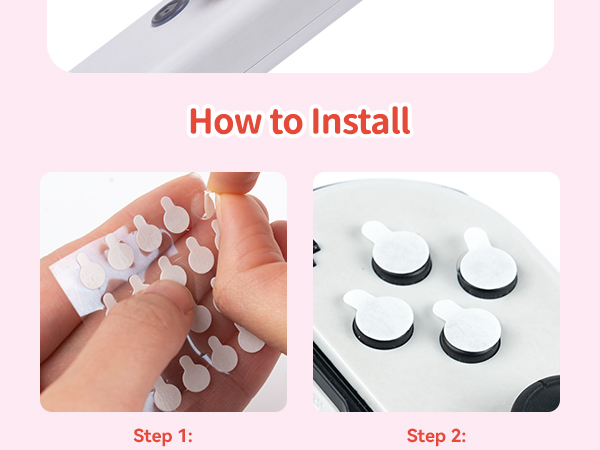 How to Install

Step 1:

Step 2: