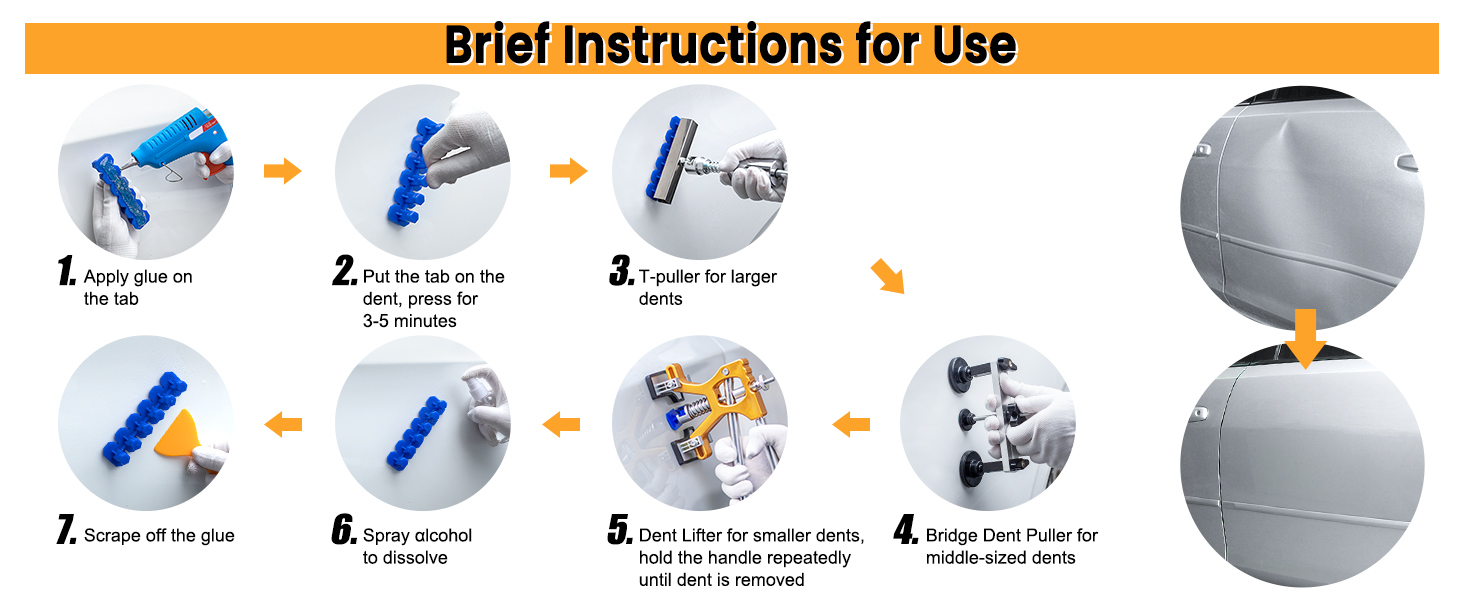 Brief Instructions for Use

1. Apply glue on the tab

2. Put the tab on the dent, press for 3-5 minutes

3. T-puller for larger dents

4. Bridge Dent Puller for middle-sized dents

5. Dent Lifter for smaller dents, hold the handle repeatedly until dent is removed

6. Spray alcohol to dissolve

7. Scrape off the glue