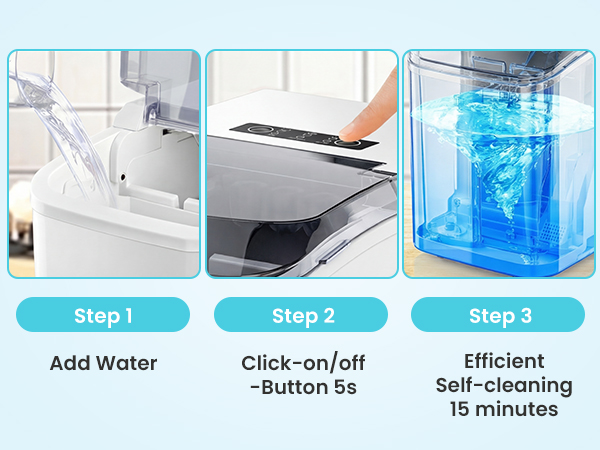 Step 1

Add Water

Step 2

Click-on/off -Button 5s

Step 3

Efficient Self-cleaning 15 minutes