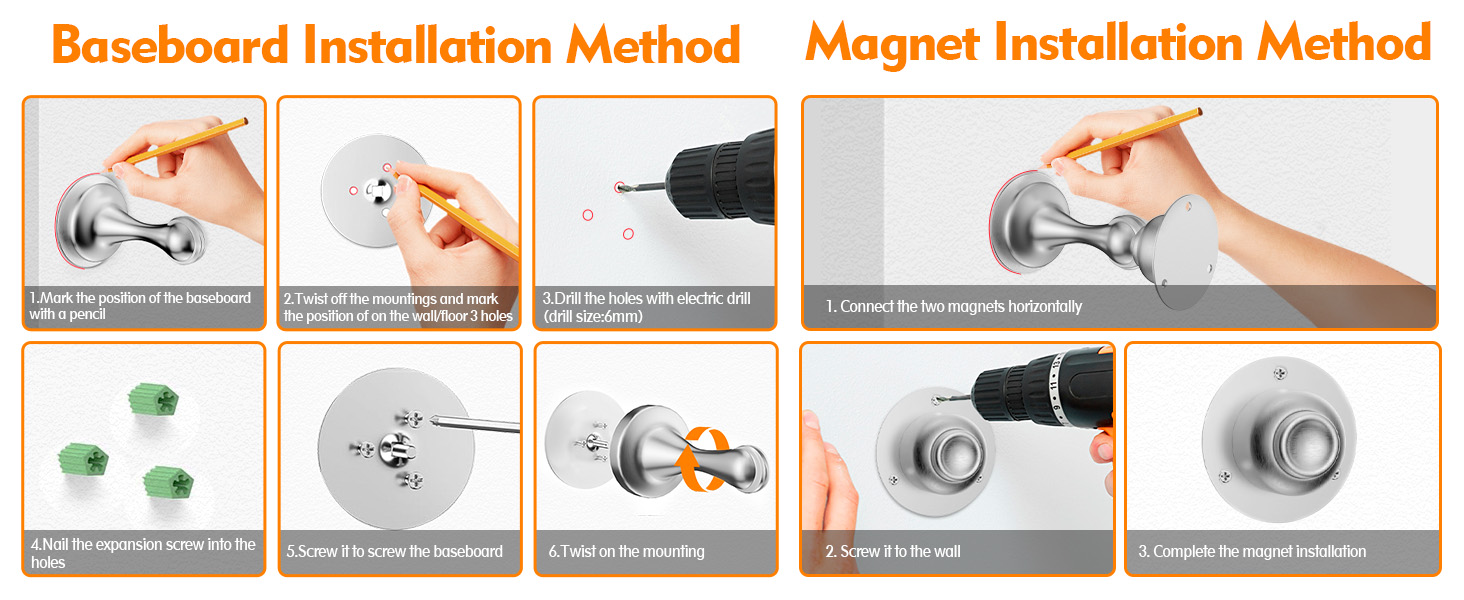 Baseboard Installation Method

1.Mark the position of the baseboard with a pencil

2.Twist off the mountings and mark the position of on the wall/floor 3 holes

3.Drill the holes with electric drill (drill size:6mm)

4.Nail the expansion screw into the holes

5.Screw it to screw the baseboard

6.Twist on the mounting

Magnet Installation Method

1. Connect the two magnets horizontally

2. Screw it to the wall

3. Complete the magnet installation